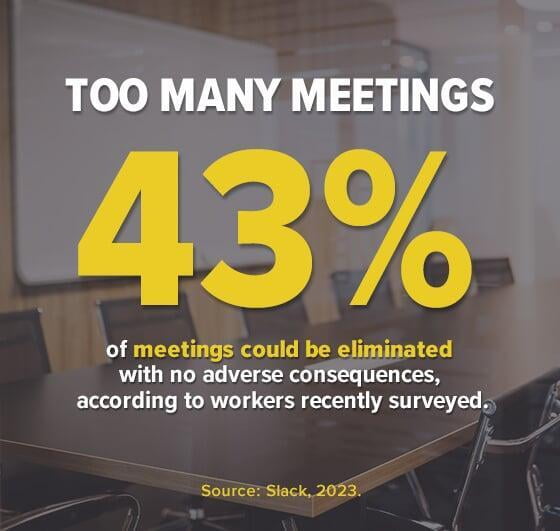 TOO MANY MEETINGS

43%

of meetings could be eliminated with no adverse consequences, according to workers recently surveyed.

Source: Slack, 2023.